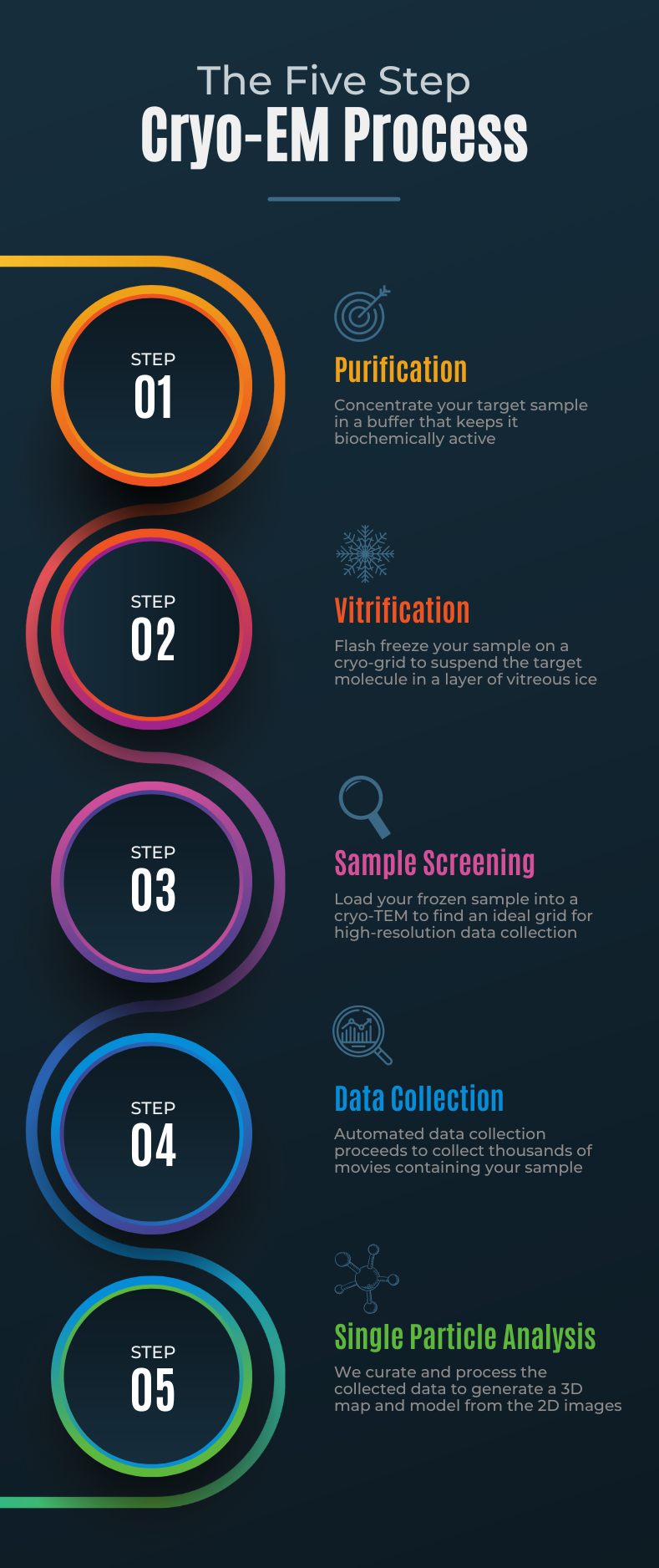 The Five Step
Cryo-EM Process

STEP
01

Purification

Concentrate your target sample in a buffer that keeps it biochemically active

STEP
02

Vitrification

Flash freeze your sample on a cryo-grid to suspend the target molecule in a layer of vitreous ice

STEP
03

Sample Screening

Load your frozen sample into a cryo-TEM to find an ideal grid for high-resolution data collection

STEP
04

Data Collection

Automated data collection proceeds to collect thousands of movies containing your sample

STEP
05

Single Particle Analysis

We curate and process the collected data to generate a 3D map and model from the 2D images